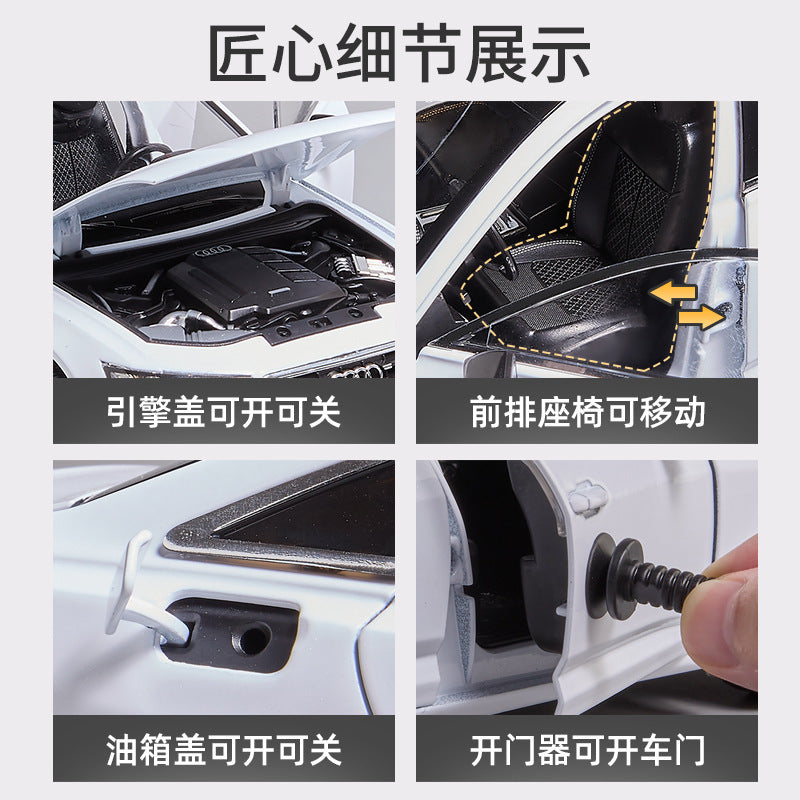 匠心细节展示

引擎盖可开可关

前排座椅可移动

油箱盖可开可关

开门器可开车门